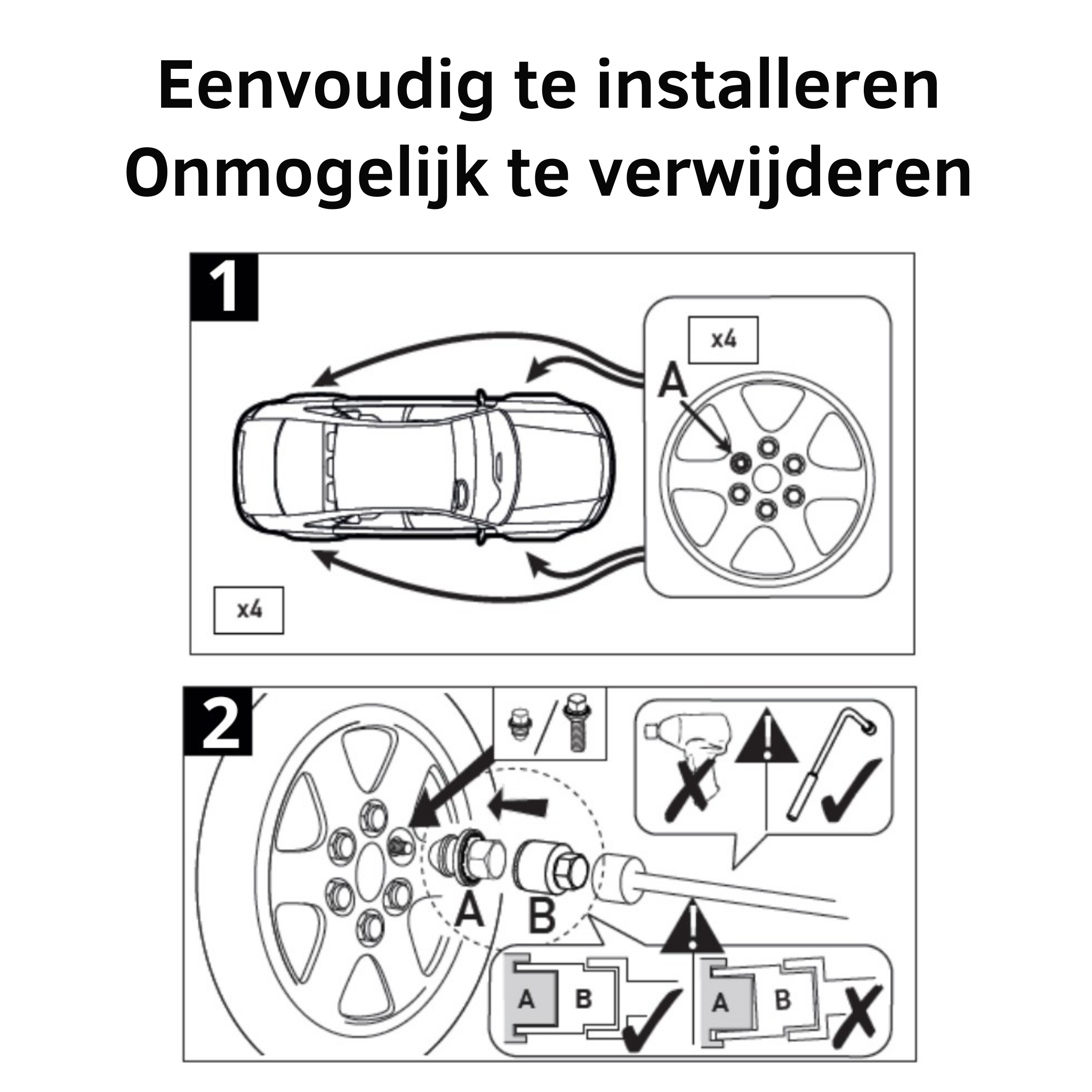 Eenvoudig te installeren
Onmogelijk te verwijderen

1

x4

A

x4

2

A

B

A

B

A

B