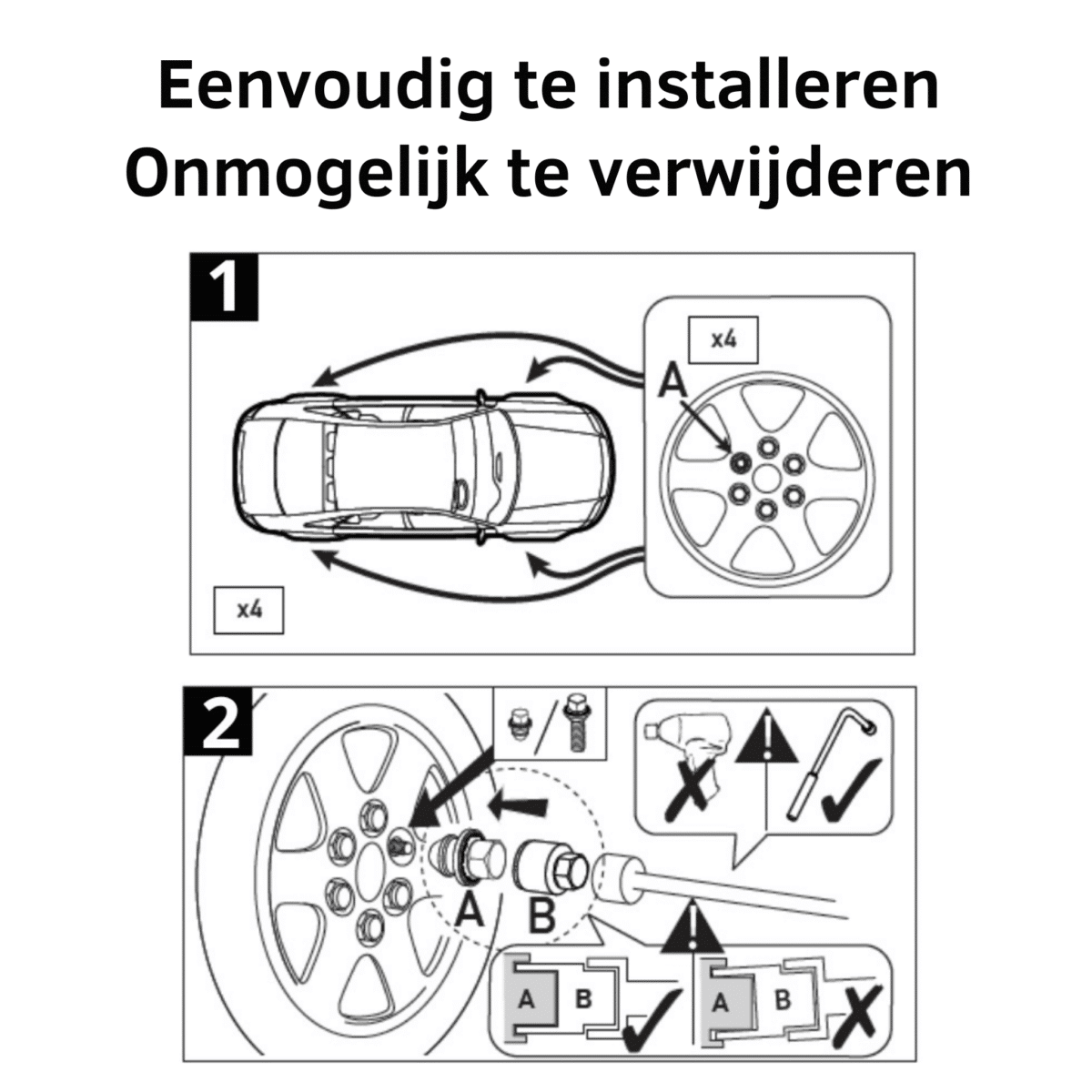 Eenvoudig te installeren
Onmogelijk te verwijderen

1

x4

A

x4

2

A

B

A B

A B